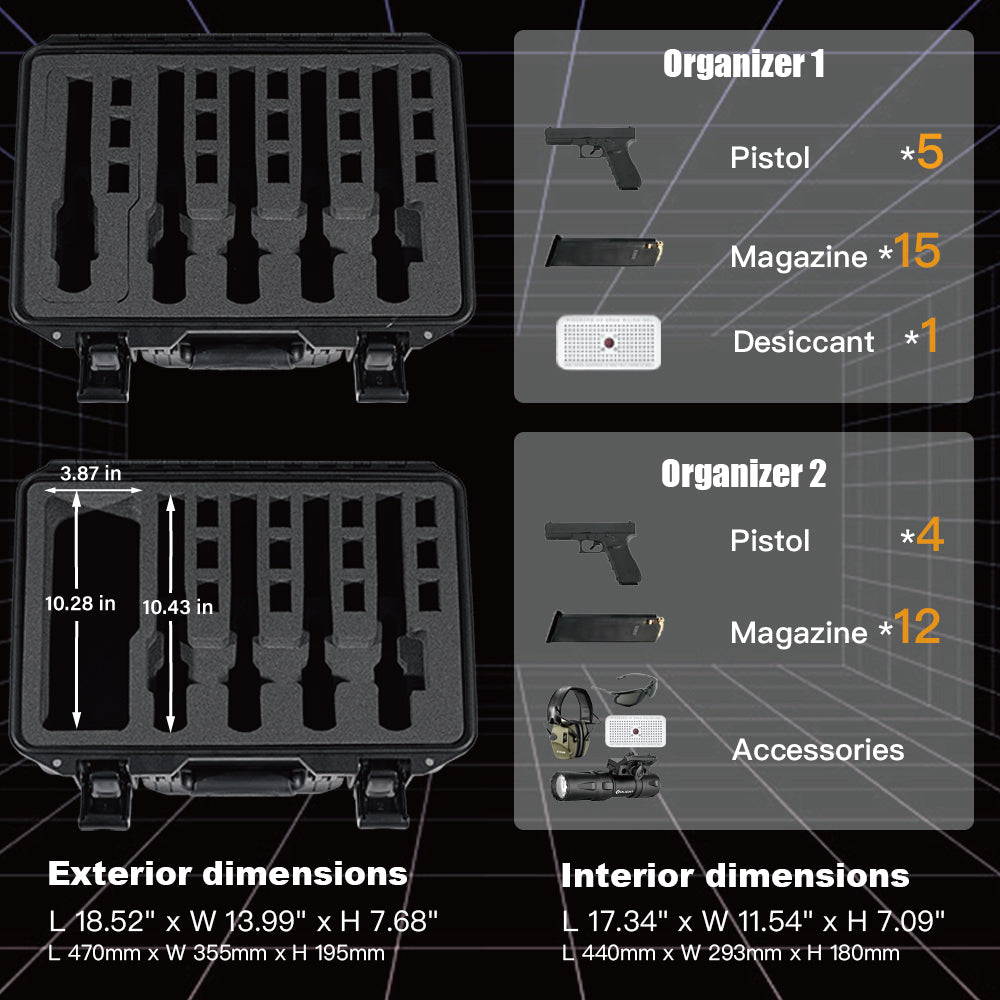 Organizer 1

Pistol *5

Magazine *15

Desiccant *1

3.87 in

10.28 in

10.43 in

Organizer 2

Pistol *4

Magazine *12

Accessories

Exterior dimensions
L 18.52" x W 13.99" x H 7.68"
L 470mm x W 355mm x H 195mm

Interior dimensions
L 17.34" x W 11.54" x H 7.09"
L 440mm x W 293mm x H 180mm